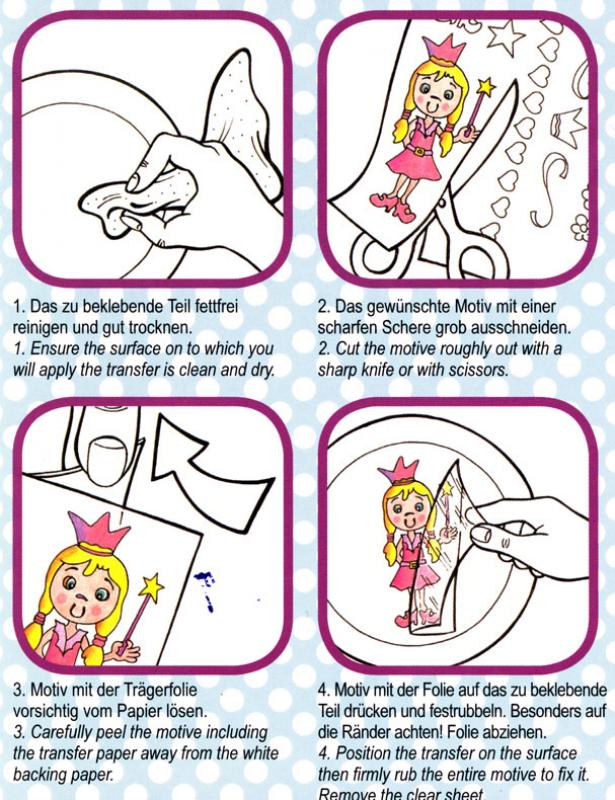 1. Das zu beklebende Teil fettfrei reinigen und gut trocknen.
1. Ensure the surface on to which you will apply the transfer is clean and dry.

2. Das gewünschte Motiv mit einer scharfen Schere grob ausschneiden.
2. Cut the motive roughly out with a sharp knife or with scissors.

3. Motiv mit der Trägerfolie vorsichtig vom Papier lösen.
3. Carefully peel the motive including the transfer paper away from the white backing paper.

4. Motiv mit der Folie auf das zu beklebende Teil drücken und festrubbeln. Besonders auf die Ränder achten! Folie abziehen.
4. Position the transfer on the surface then firmly rub the entire motive to fix it. Remove the clear sheet.